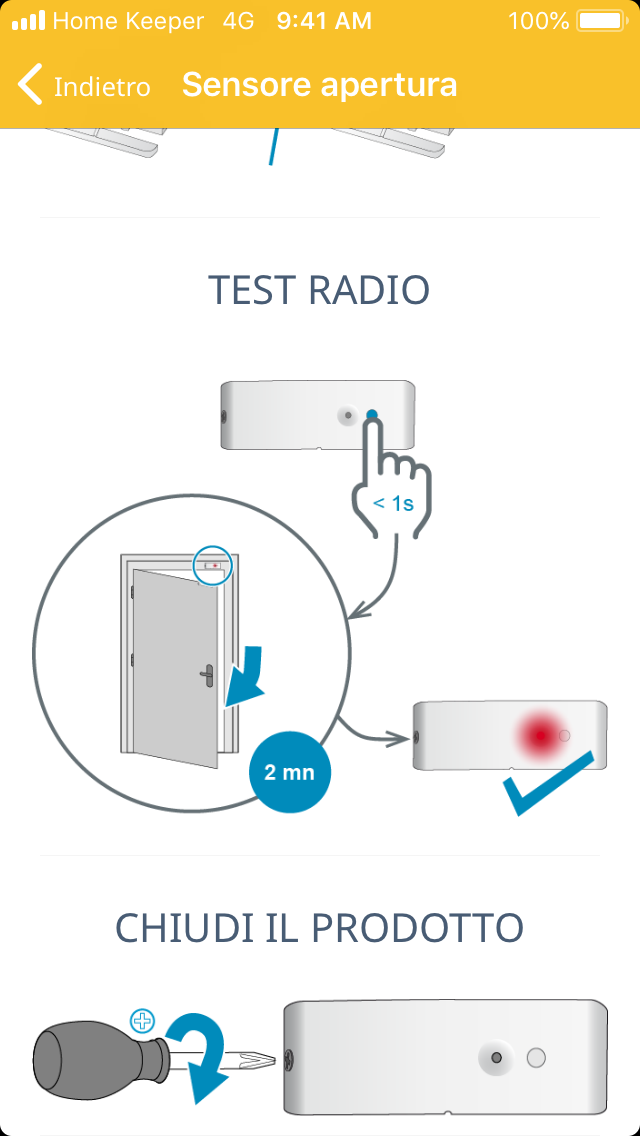 Home Keeper 4G 9:41 AM 100%

Indietro Sensore apertura

TEST RADIO

< 1s

2 mn

CHIUDI IL PRODOTTO